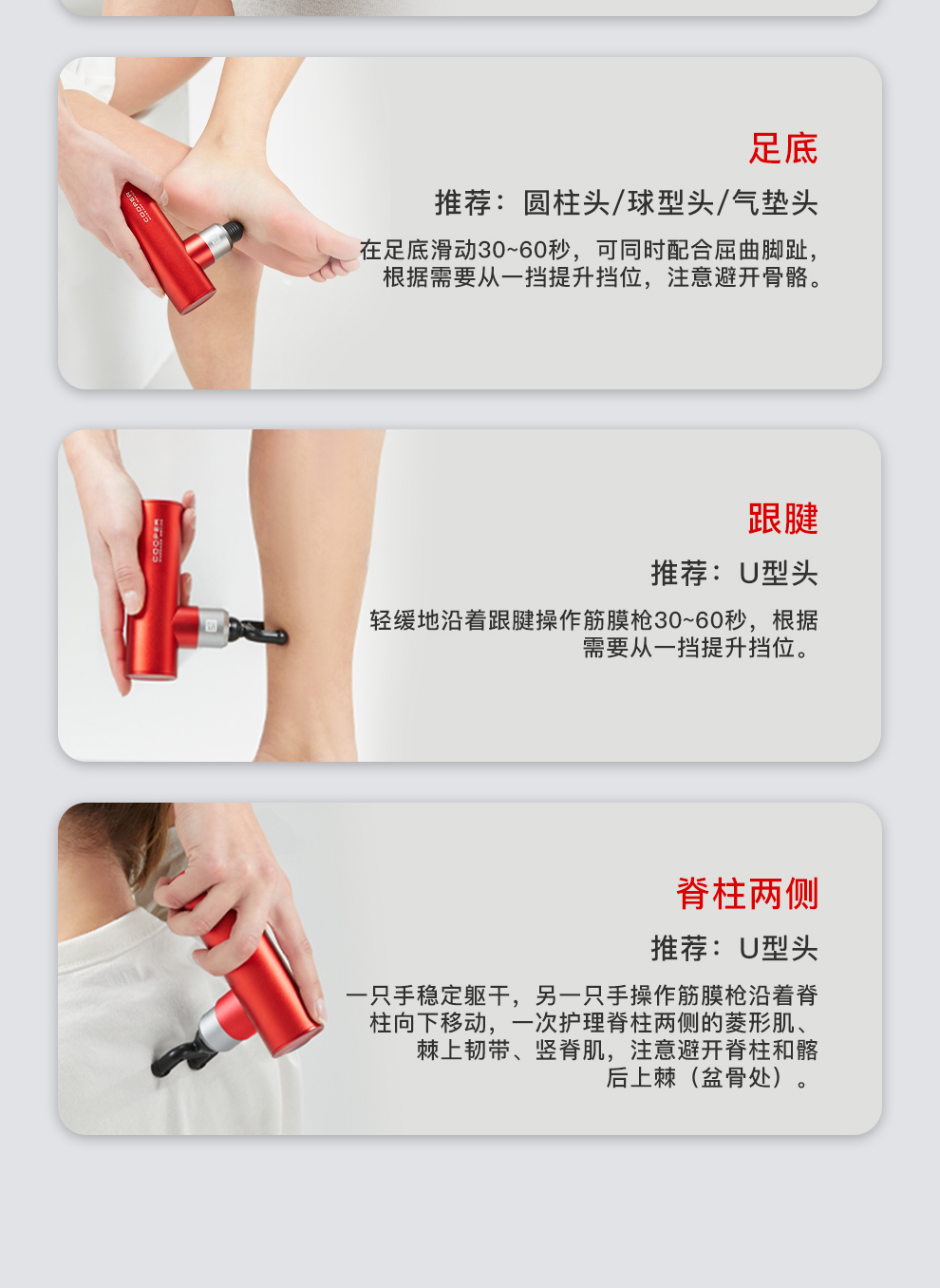 COOPER

足底

推荐：圆柱头/球型头/气垫头

在足底滑动30~60秒，可同时配合屈曲脚趾，根据需要从一挡提升挡位，注意避开骨骼。

COOPER

跟腱

推荐：U型头

轻缓地沿着跟腱操作筋膜枪30~60秒，根据需要从一挡提升挡位。

脊柱两侧

推荐：U型头

一只手稳定躯干，另一只手操作筋膜枪沿着脊柱向下移动，一次护理脊柱两侧的菱形肌、棘上韧带、竖脊肌，注意避开脊柱和髂后上棘（盆骨处）。