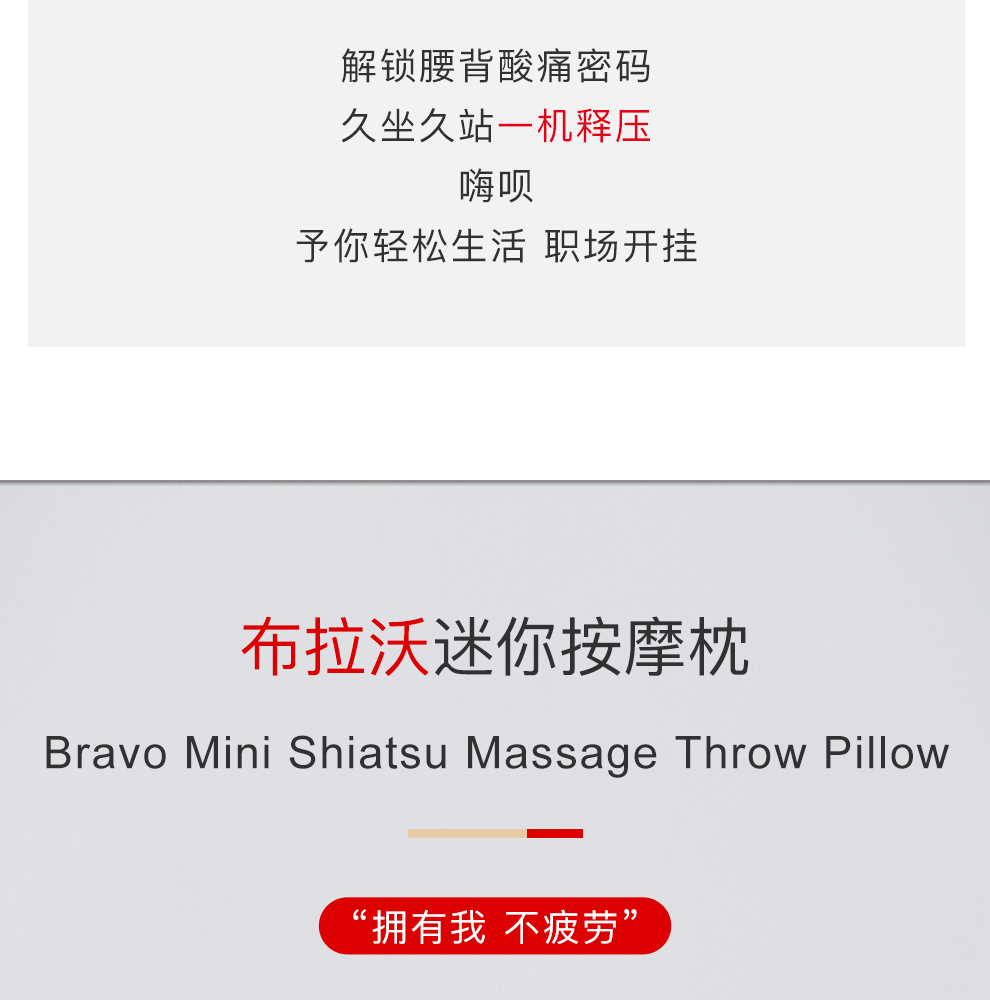 解锁腰背酸痛密码
久坐久站一机释压
嗨呗
予你轻松生活 职场开挂

布拉沃迷你按摩枕
Bravo Mini Shiatsu Massage Throw Pillow

“拥有我 不疲劳”